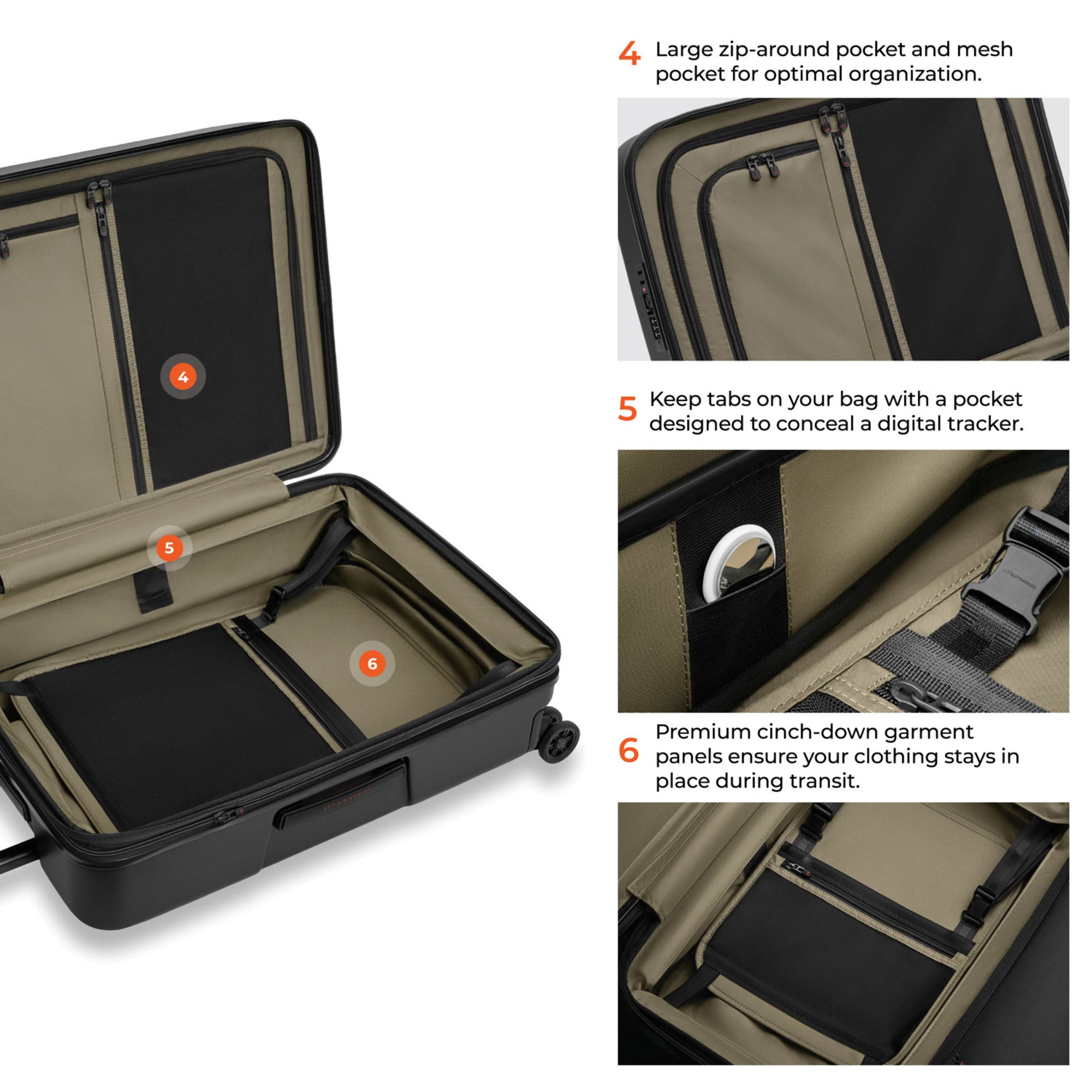 4

5

6

4 Large zip-around pocket and mesh pocket for optimal organization.

5 Keep tabs on your bag with a pocket designed to conceal a digital tracker.

6 Premium cinch-down garment panels ensure your clothing stays in place during transit.