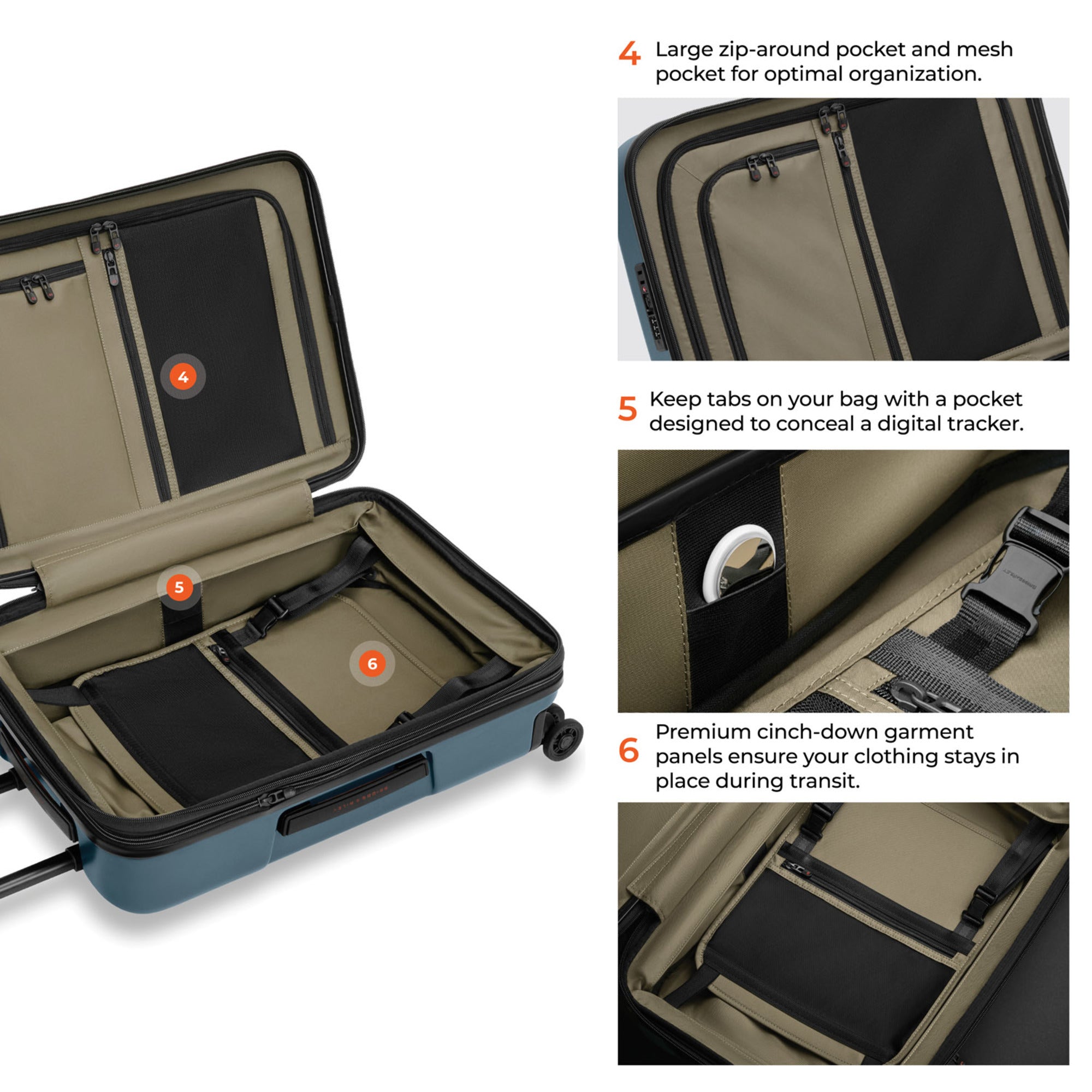 4

5

6

4 Large zip-around pocket and mesh pocket for optimal organization.

5 Keep tabs on your bag with a pocket designed to conceal a digital tracker.

6 Premium cinch-down garment panels ensure your clothing stays in place during transit.